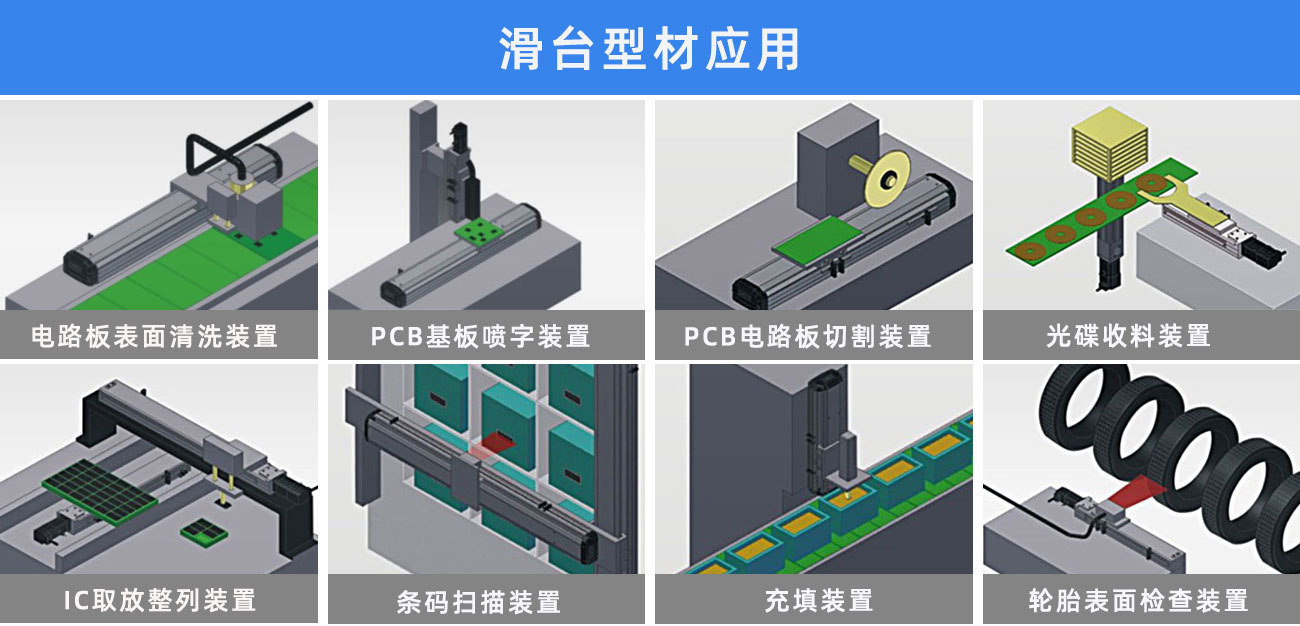 滑台型材应用

电路板表面清洗装置

PCB基板喷字装置

PCB电路板切割装置

光碟收料装置

IC取放整列装置

条码扫描装置

充填装置

轮胎表面检查装置